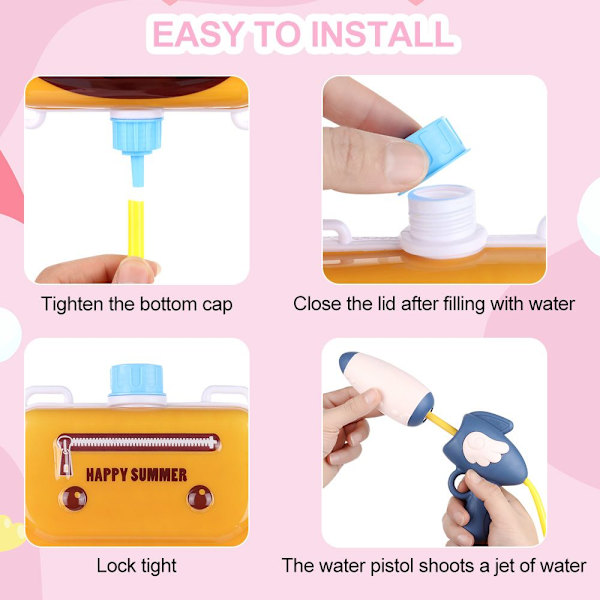 EASY TO INSTALL

Tighten the bottom cap

Close the lid after filling with water

HAPPY SUMMER

Lock tight

The water pistol shoots a jet of water