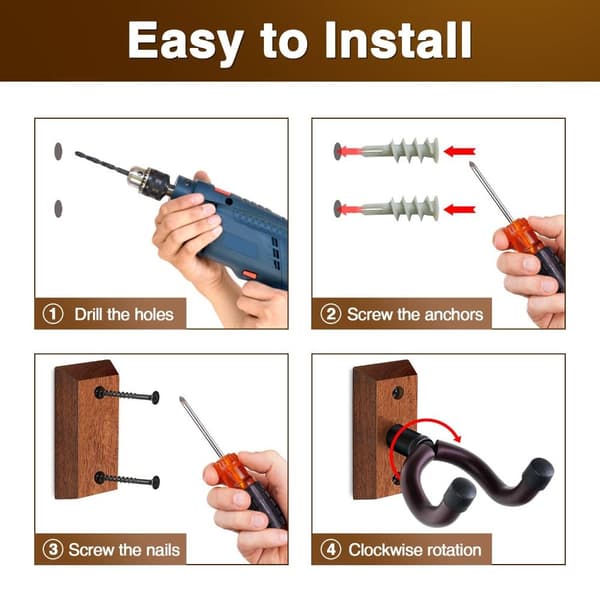 Easy to Install

① Drill the holes

② Screw the anchors

③ Screw the nails

④ Clockwise rotation