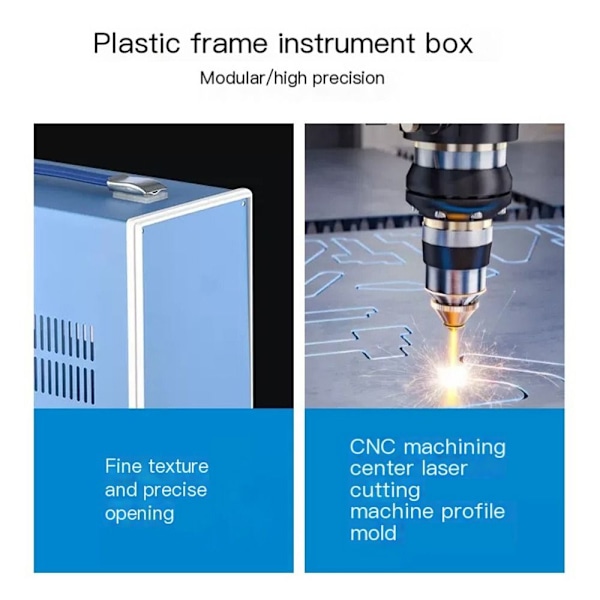 Plastic frame instrument box

Modular/high precision

Fine texture and precise opening

CNC machining center laser cutting machine profile mold