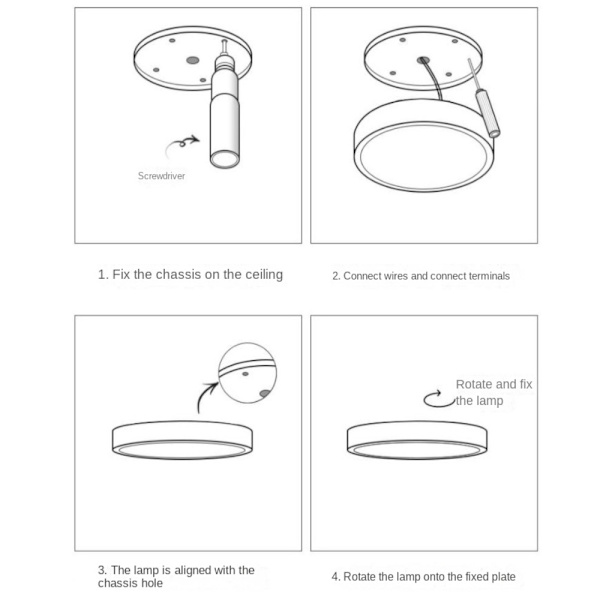 Screwdriver

1. Fix the chassis on the ceiling

2. Connect wires and connect terminals

3. The lamp is aligned with the chassis hole

Rotate and fix the lamp

4. Rotate the lamp onto the fixed plate