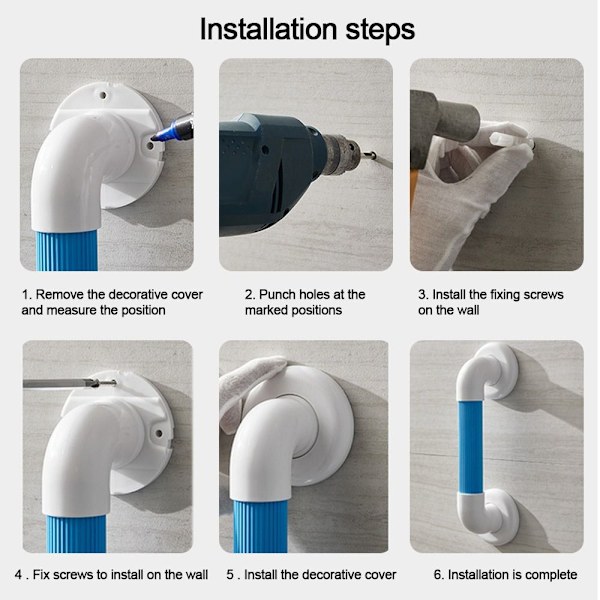 Installation steps

1. Remove the decorative cover and measure the position

2. Punch holes at the marked positions

3. Install the fixing screws on the wall

4 . Fix screws to install on the wall

5 . Install the decorative cover

6. Installation is complete