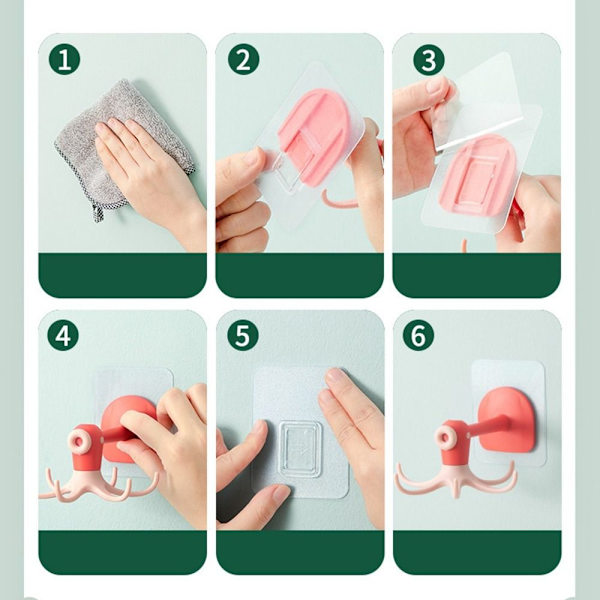 1

2

3

4

5

6