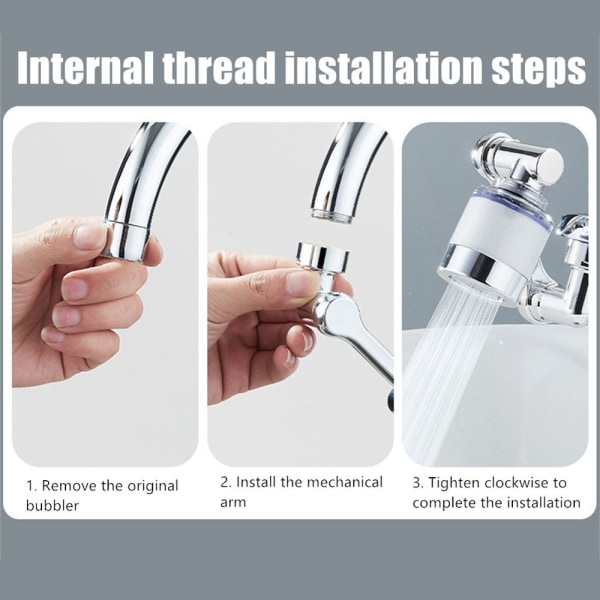 Internal thread installation steps

1. Remove the original bubbler

2. Install the mechanical arm

3. Tighten clockwise to complete the installation