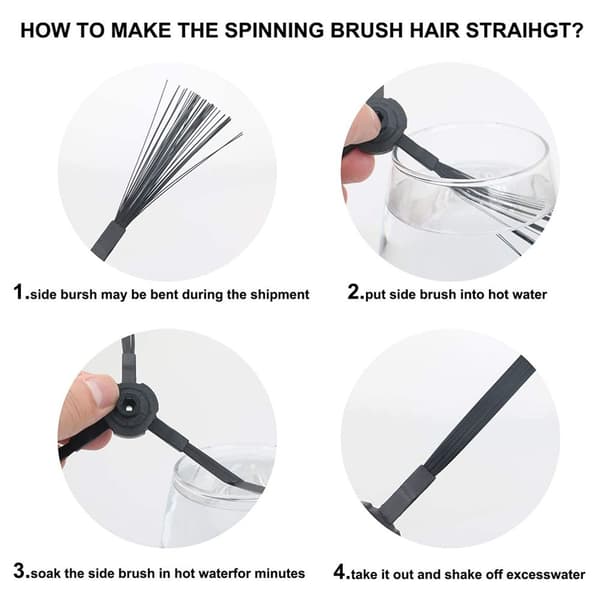 HOW TO MAKE THE SPINNING BRUSH HAIR STRAIHGT?

1.side bursh may be bent during the shipment

2.put side brush into hot water

3.soak the side brush in hot waterfor minutes

4.take it out and shake off excesswater