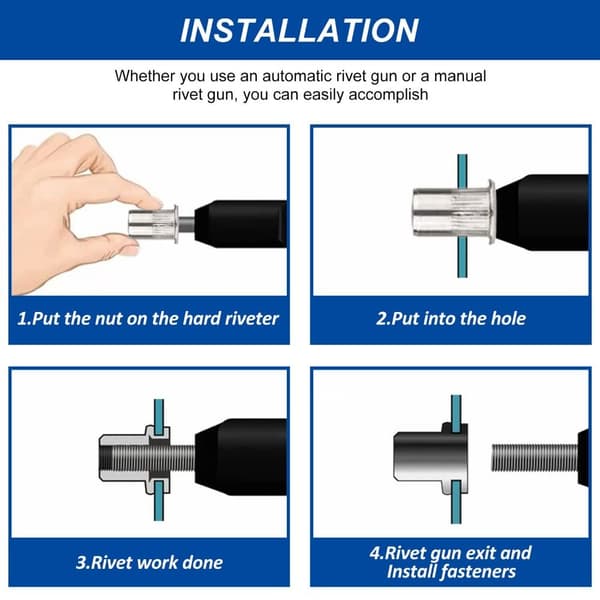 INSTALLATION

Whether you use an automatic rivet gun or a manual rivet gun, you can easily accomplish

1.Put the nut on the hard riveter

2.Put into the hole

3.Rivet work done

4.Rivet gun exit and Install fasteners