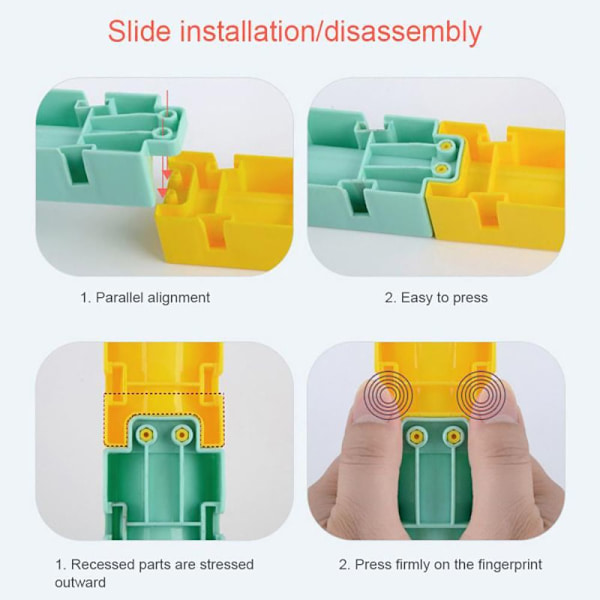 Slide installation/disassembly

1. Parallel alignment

2. Easy to press

1. Recessed parts are stressed outward

2. Press firmly on the fingerprint