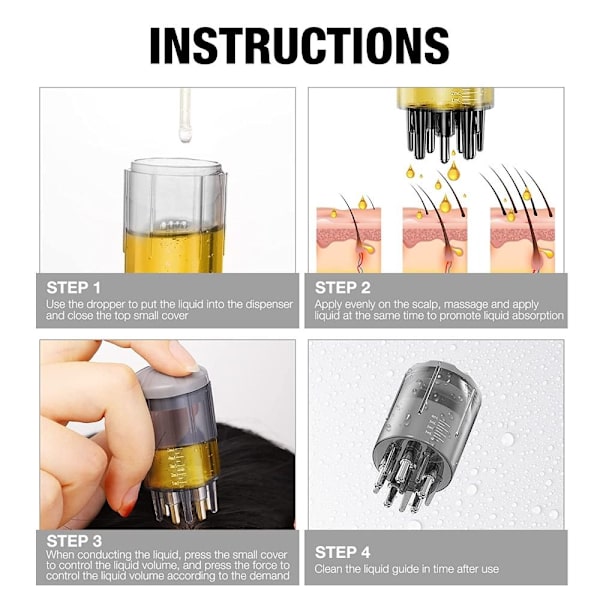 INSTRUCTIONS

STEP 1
Use the dropper to put the liquid into the dispenser and close the top small cover

STEP 2
Apply evenly on the scalp, massage and apply liquid at the same time to promote liquid absorption

STEP 3
When conducting the liquid, press the small cover to control the liquid volume, and press the force to control the liquid volume according to the demand

STEP 4
Clean the liquid guide in time after use