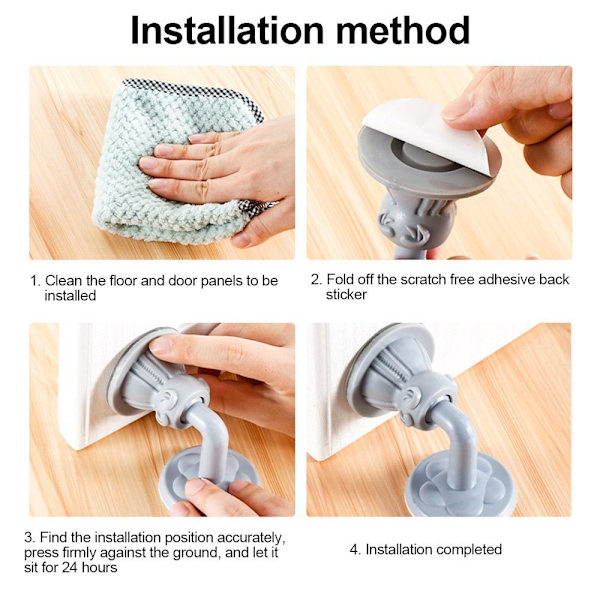 Installation method

1. Clean the floor and door panels to be installed

2. Fold off the scratch free adhesive back sticker

3. Find the installation position accurately, press firmly against the ground, and let it sit for 24 hours

4. Installation completed