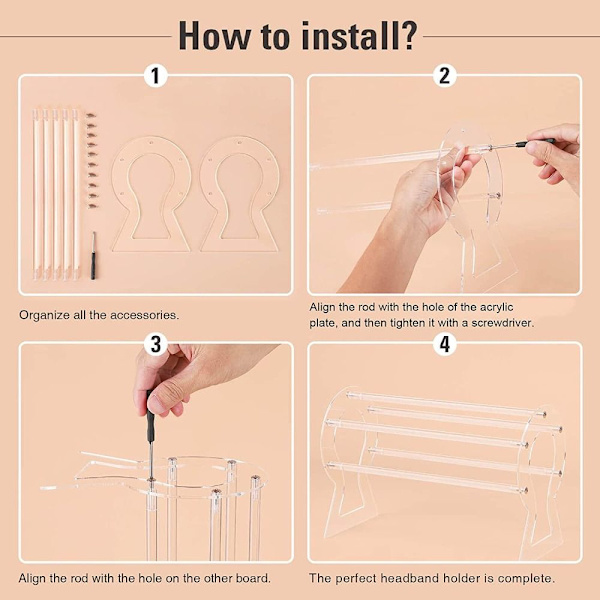 How to install?

1

Organize all the accessories.

2

Align the rod with the hole of the acrylic plate, and then tighten it with a screwdriver.

3

Align the rod with the hole on the other board.

4

The perfect headband holder is complete.