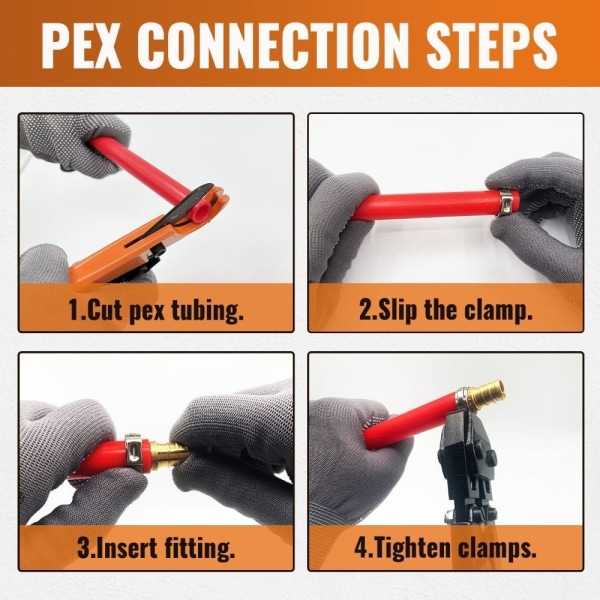 PEX CONNECTION STEPS

1.Cut pex tubing.

2.Slip the clamp.

3.Insert fitting.

4.Tighten clamps.