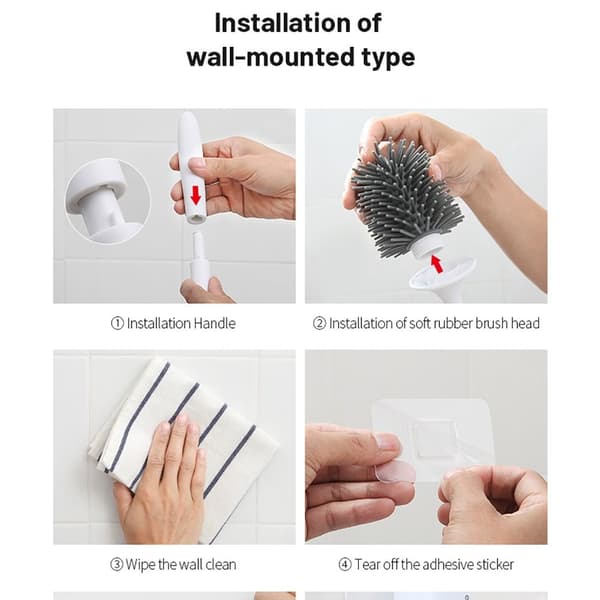 Installation of wall-mounted type

① Installation Handle

② Installation of soft rubber brush head

③ Wipe the wall clean

④ Tear off the adhesive sticker