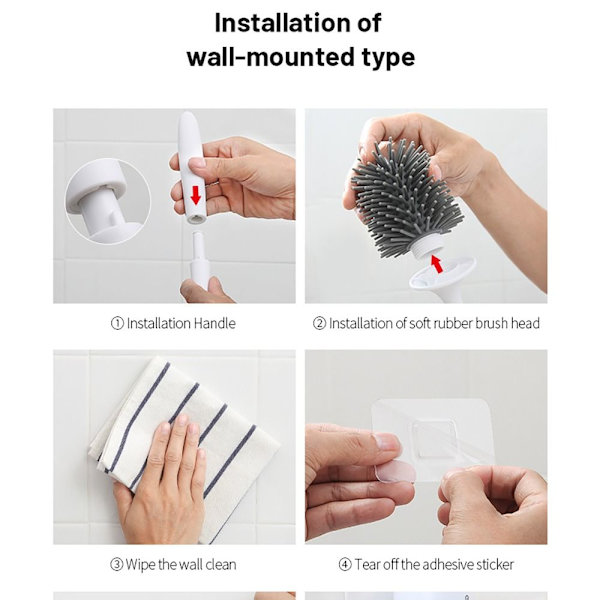 Installation of
wall-mounted type

① Installation Handle

② Installation of soft rubber brush head

③ Wipe the wall clean

④ Tear off the adhesive sticker