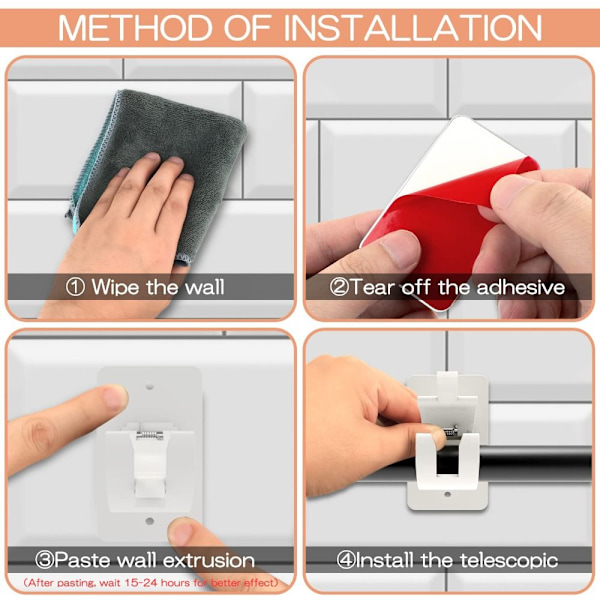 METHOD OF INSTALLATION

① Wipe the wall

②Tear off the adhesive

③Paste wall extrusion
(After pasting, wait 15-24 hours for better effect)

④Install the telescopic