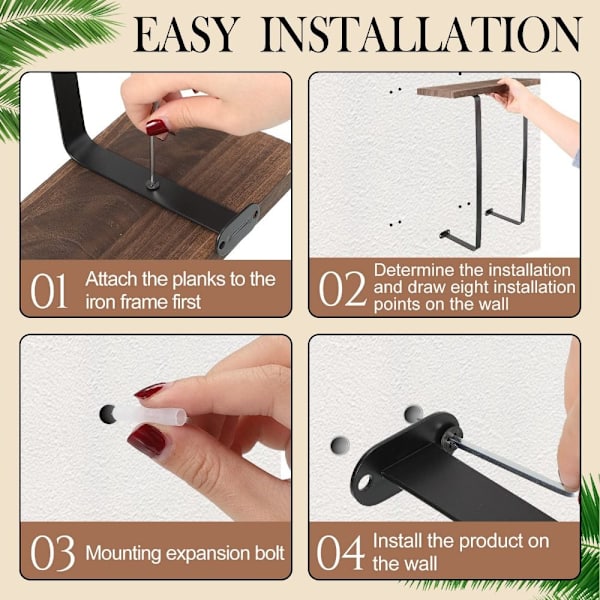 EASY INSTALLATION

01 Attach the planks to the iron frame first

02 Determine the installation and draw eight installation points on the wall

03 Mounting expansion bolt

04 Install the product on the wall