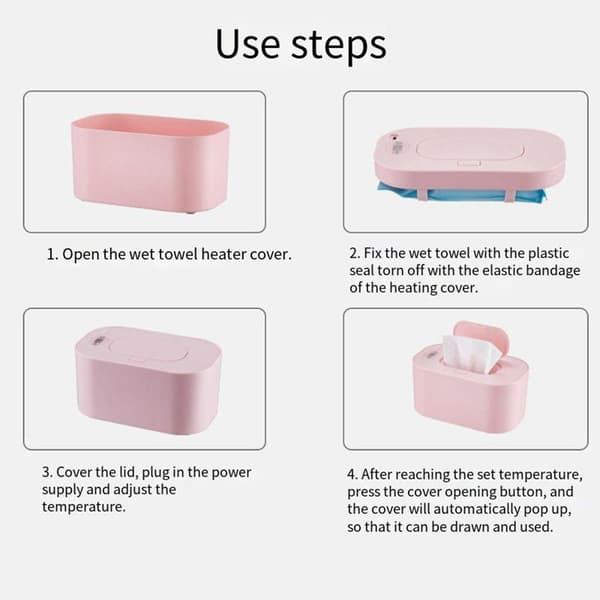 Use steps

1. Open the wet towel heater cover.

2. Fix the wet towel with the plastic seal torn off with the elastic bandage of the heating cover.

3. Cover the lid, plug in the power supply and adjust the temperature.

4. After reaching the set temperature, press the cover opening button, and the cover will automatically pop up, so that it can be drawn and used.