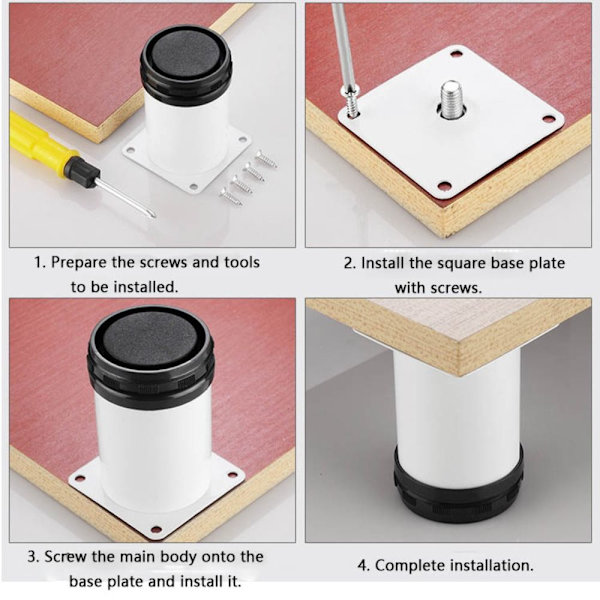 1. Prepare the screws and tools to be installed.

2. Install the square base plate with screws.

3. Screw the main body onto the base plate and install it.

4. Complete installation.