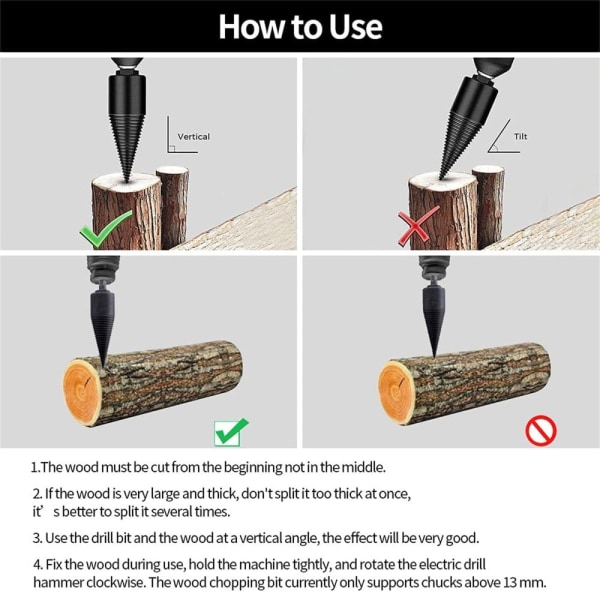 How to Use

Vertical

Tilt

1.The wood must be cut from the beginning not in the middle.

2. If the wood is very large and thick, don't split it too thick at once, it’ s better to split it several times.

3. Use the drill bit and the wood at a vertical angle, the effect will be very good.

4. Fix the wood during use, hold the machine tightly, and rotate the electric drill hammer clockwise. The wood chopping bit currently only supports chucks above 13 mm.