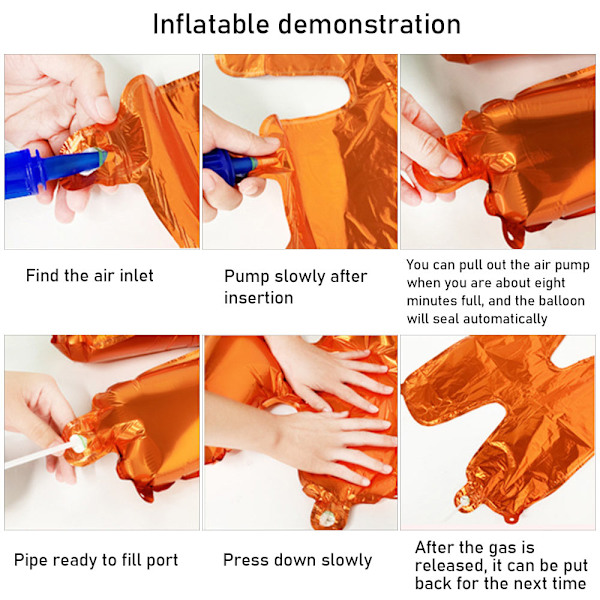 Inflatable demonstration

Find the air inlet

Pump slowly after insertion

You can pull out the air pump when you are about eight minutes full, and the balloon will seal automatically

Pipe ready to fill port

Press down slowly

After the gas is released, it can be put back for the next time