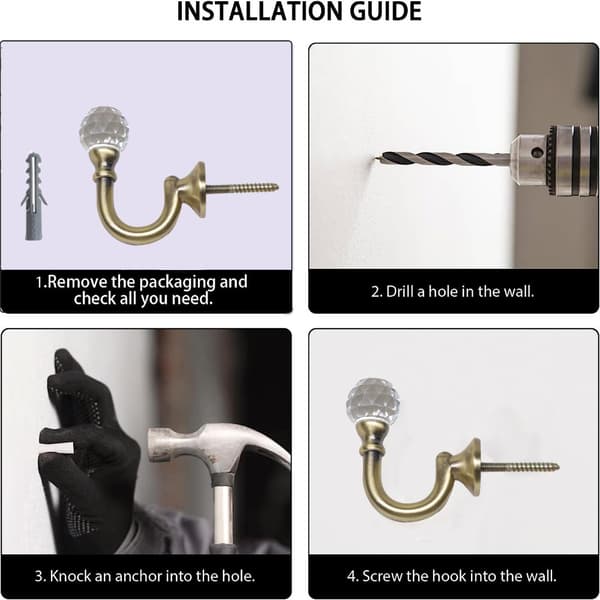 INSTALLATION GUIDE

1.Remove the packaging and check all you need.

2. Drill a hole in the wall.

3. Knock an anchor into the hole.

4. Screw the hook into the wall.