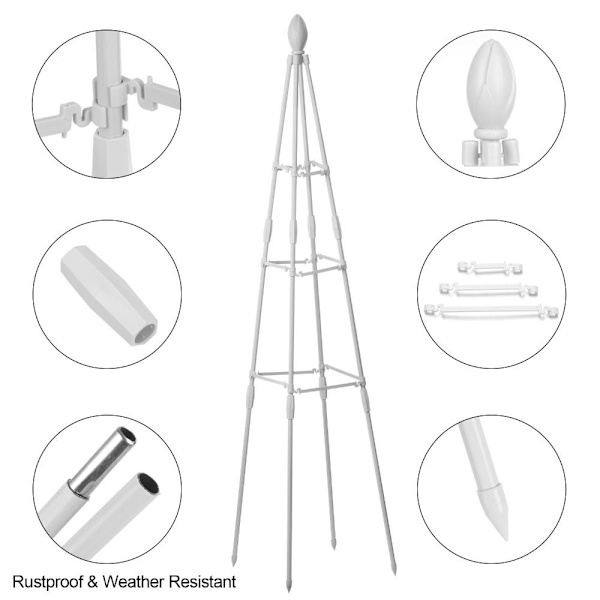 Rustproof & Weather Resistant