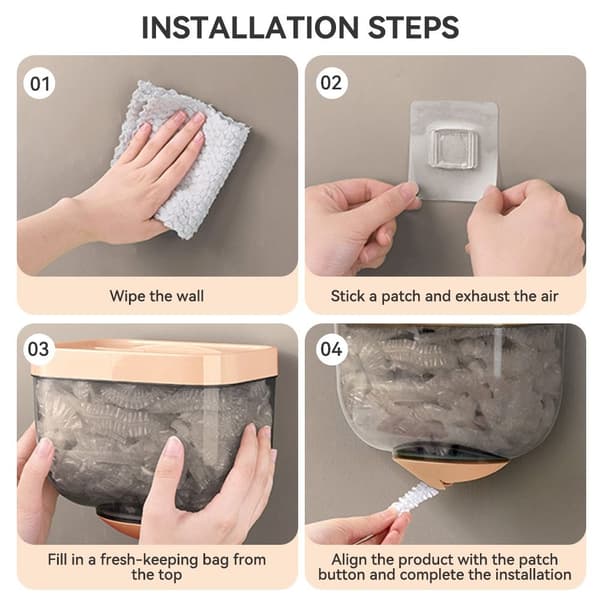 INSTALLATION STEPS

01

Wipe the wall

02

Stick a patch and exhaust the air

03

Fill in a fresh-keeping bag from the top

04

Align the product with the patch button and complete the installation