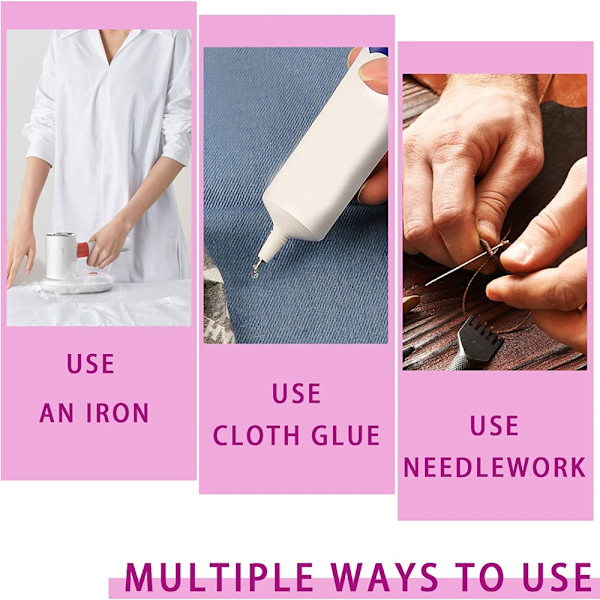 USE
AN IRON

USE
CLOTH GLUE

USE
NEEDLEWORK

MULTIPLE WAYS TO USE