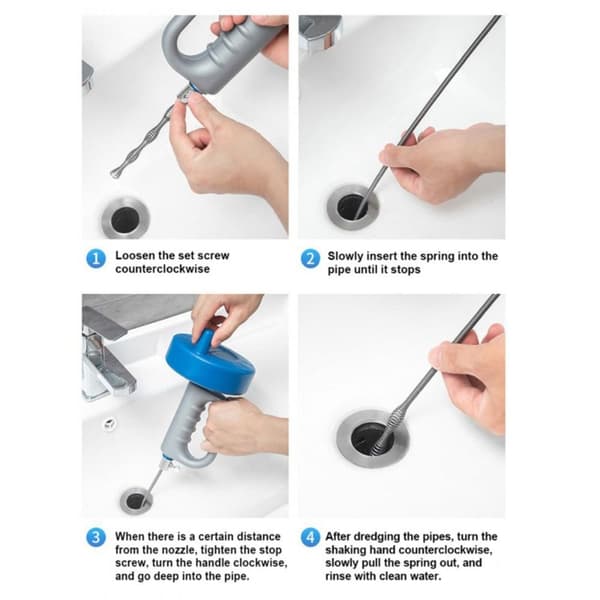 1 Loosen the set screw counterclockwise

2 Slowly insert the spring into the pipe until it stops

3 When there is a certain distance from the nozzle, tighten the stop screw, turn the handle clockwise, and go deep into the pipe.

4 After dredging the pipes, turn the shaking hand counterclockwise, slowly pull the spring out, and rinse with clean water.