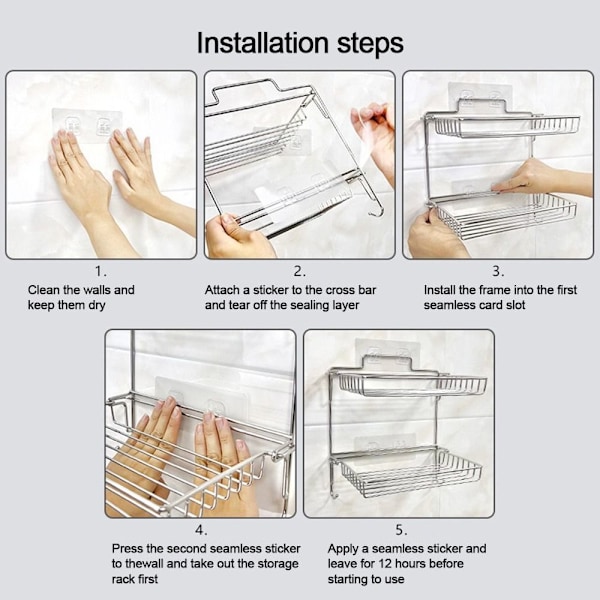 Installation steps

1.
Clean the walls and keep them dry

2.
Attach a sticker to the cross bar and tear off the sealing layer

3.
Install the frame into the first seamless card slot

4.
Press the second seamless sticker to thewall and take out the storage rack first

5.
Apply a seamless sticker and leave for 12 hours before starting to use