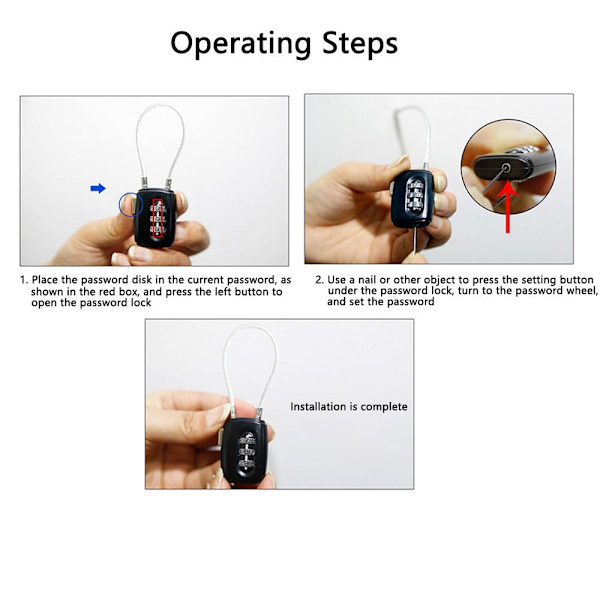 Operating Steps

1. Place the password disk in the current password, as shown in the red box, and press the left button to open the password lock

2. Use a nail or other object to press the setting button under the password lock, turn to the password wheel, and set the password

Installation is complete