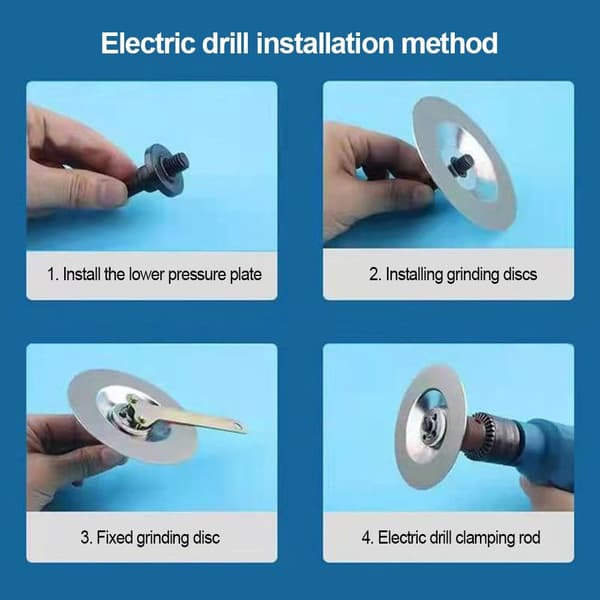 Electric drill installation method

1. Install the lower pressure plate

2. Installing grinding discs

3. Fixed grinding disc

4. Electric drill clamping rod