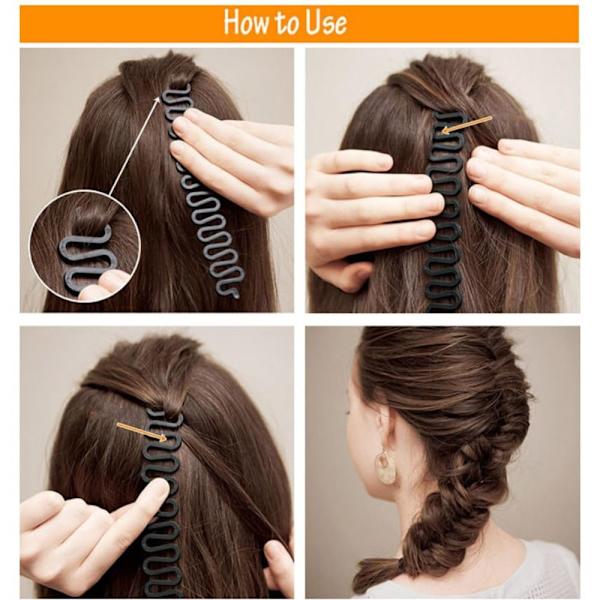 How to Use