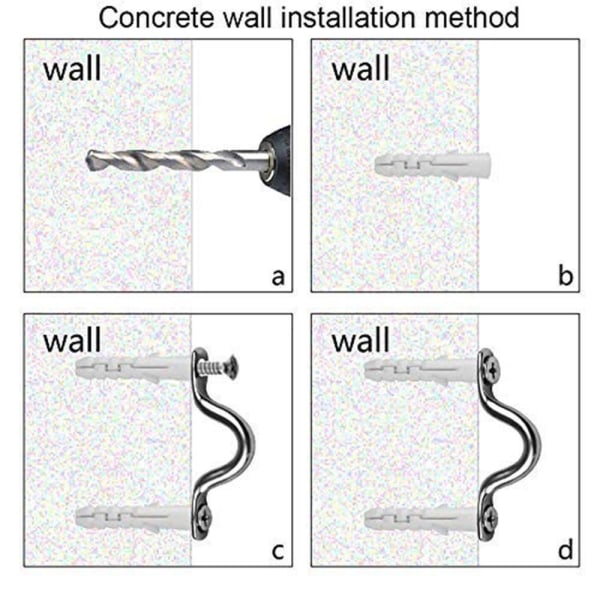 Concrete wall installation method

wall

a

wall

b

wall

c

wall

d