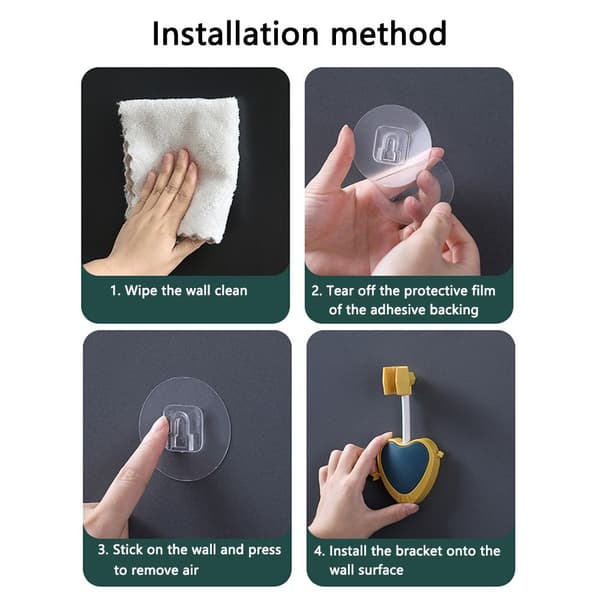 Installation method

1. Wipe the wall clean

2. Tear off the protective film of the adhesive backing

3. Stick on the wall and press to remove air

4. Install the bracket onto the wall surface