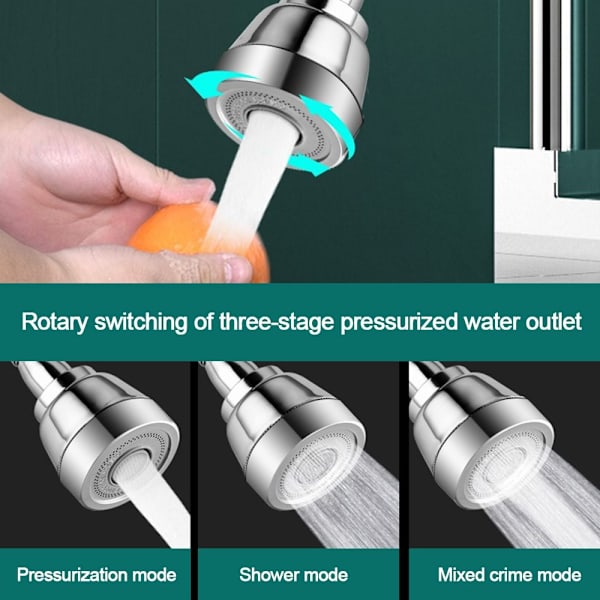 Rotary switching of three-stage pressurized water outlet

Pressurization mode

Shower mode

Mixed crime mode