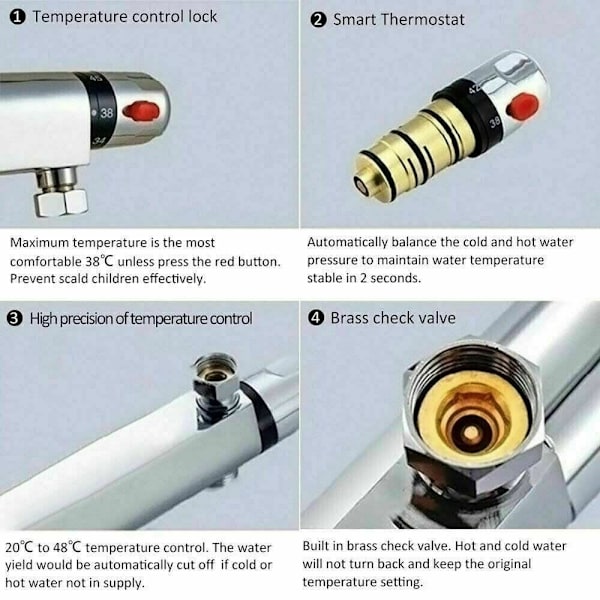 ❶ Temperature control lock

45
38
34

Maximum temperature is the most comfortable 38℃ unless press the red button. Prevent scald children effectively.

❷ Smart Thermostat

42
38

Automatically balance the cold and hot water pressure to maintain water temperature stable in 2 seconds.

❸ High precision of temperature control

20℃ to 48℃ temperature control. The water yield would be automatically cut off if cold or hot water not in supply.

❹ Brass check valve

Built in brass check valve. Hot and cold water will not turn back and keep the original temperature setting.