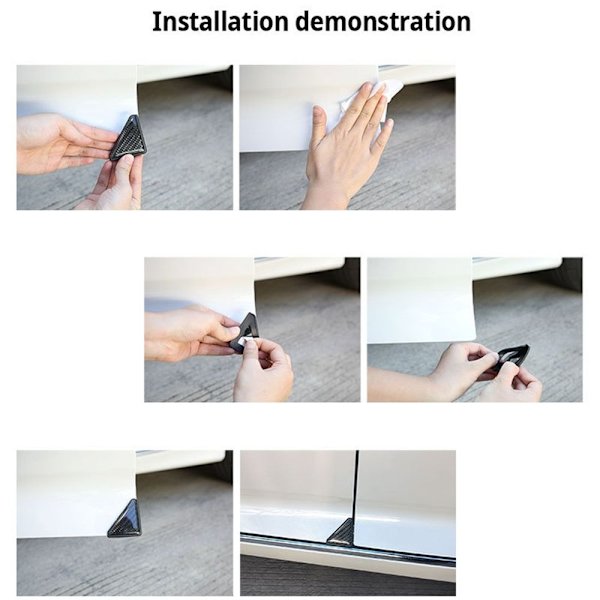 Installation demonstration