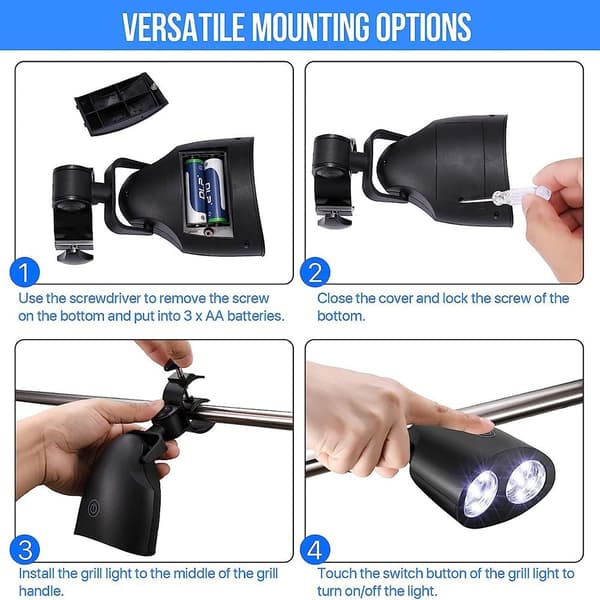 VERSATILE MOUNTING OPTIONS

1
Use the screwdriver to remove the screw on the bottom and put into 3 x AA batteries.

2
Close the cover and lock the screw of the bottom.

3
Install the grill light to the middle of the grill handle.

4
Touch the switch button of the grill light to turn on/off the light.