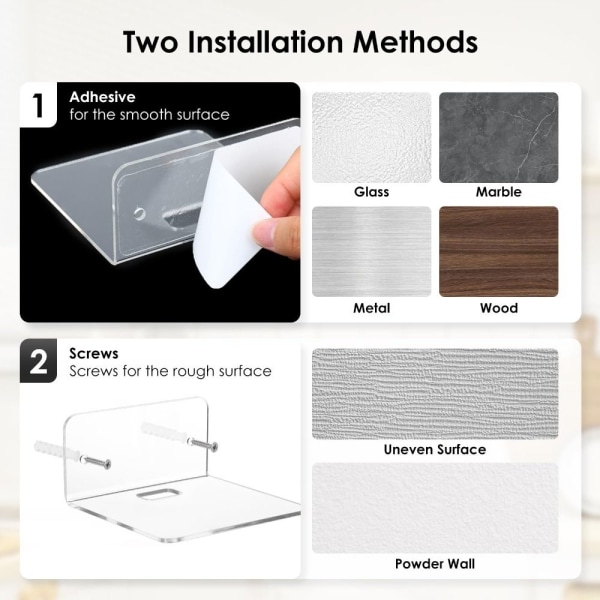 Two Installation Methods

1 Adhesive
for the smooth surface

Glass

Marble

Metal

Wood

2 Screws
Screws for the rough surface

Uneven Surface

Powder Wall