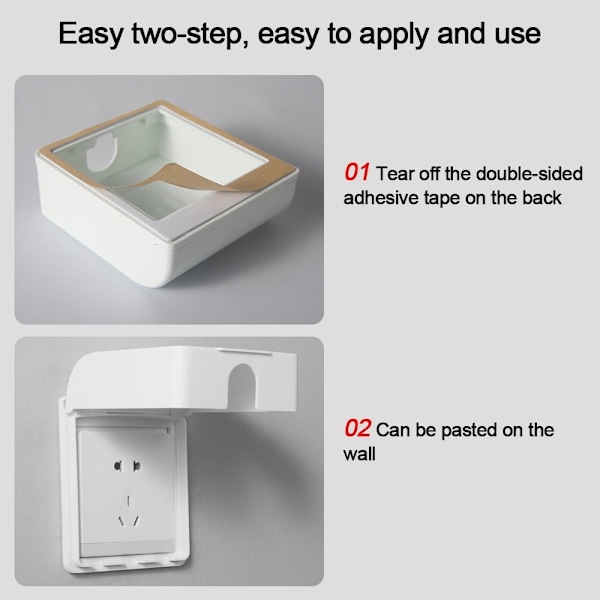 Easy two-step, easy to apply and use

01 Tear off the double-sided adhesive tape on the back

02 Can be pasted on the wall