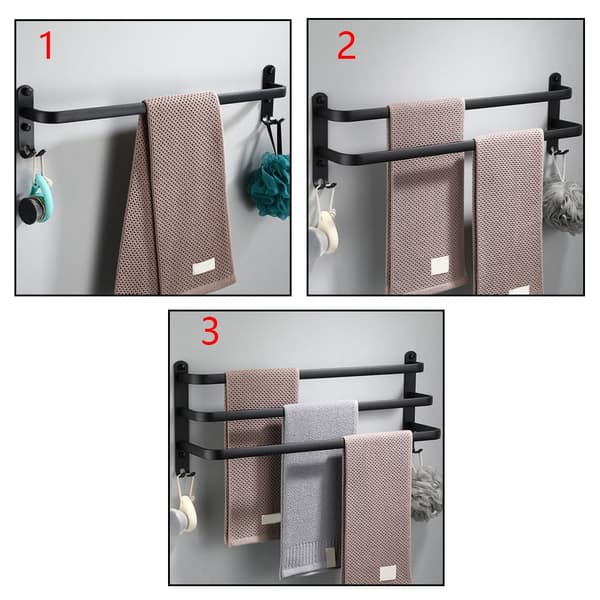 1

2

3