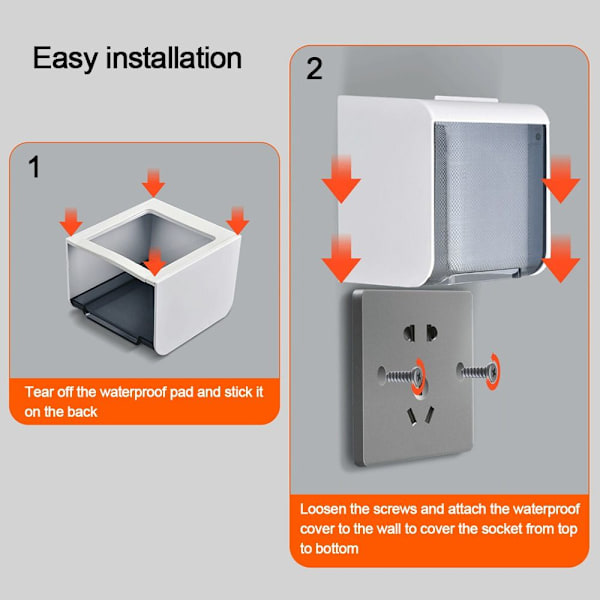 Easy installation

1

Tear off the waterproof pad and stick it on the back

2

Loosen the screws and attach the waterproof cover to the wall to cover the socket from top to bottom