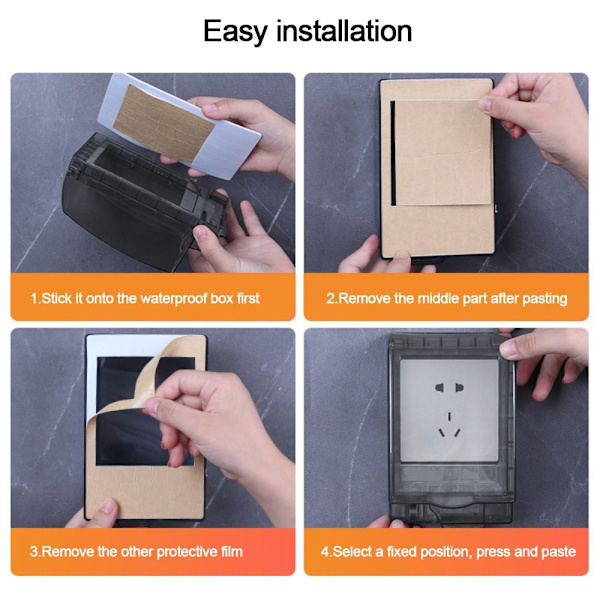 Easy installation

1.Stick it onto the waterproof box first

2.Remove the middle part after pasting

3.Remove the other protective film

4.Select a fixed position, press and paste