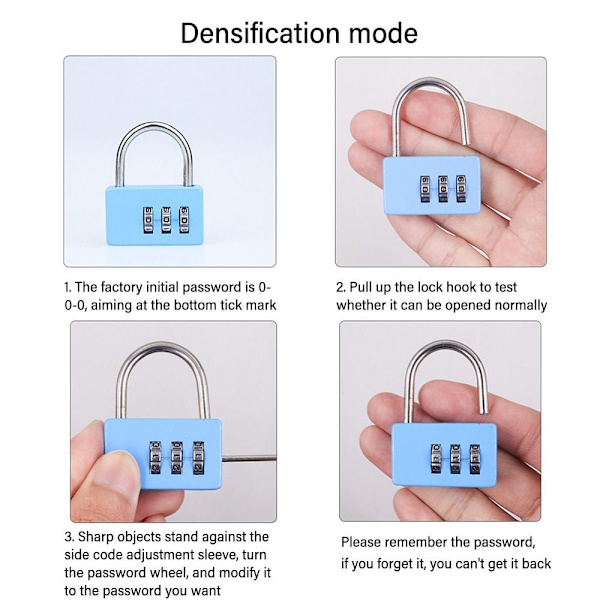 Densification mode

1. The factory initial password is 0-0-0, aiming at the bottom tick mark

2. Pull up the lock hook to test whether it can be opened normally

3. Sharp objects stand against the side code adjustment sleeve, turn the password wheel, and modify it to the password you want

Please remember the password, if you forget it, you can't get it back