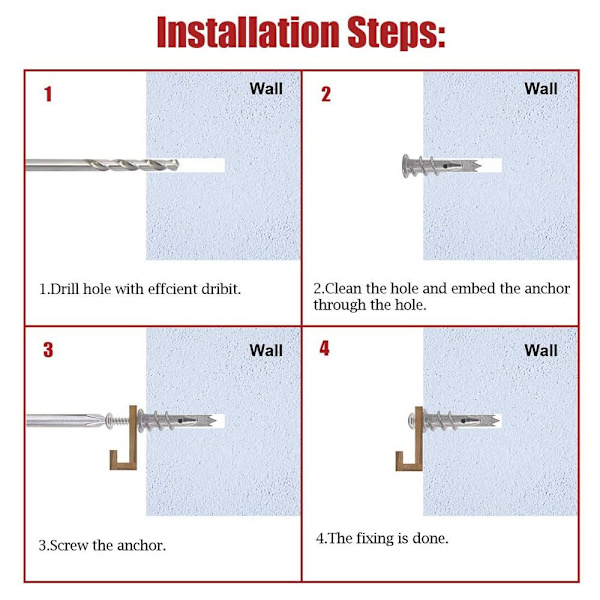 Installation Steps:

1

Wall

1.Drill hole with effcient dribit.

2

Wall

2.Clean the hole and embed the anchor through the hole.

3

Wall

3.Screw the anchor.

4

Wall

4.The fixing is done.