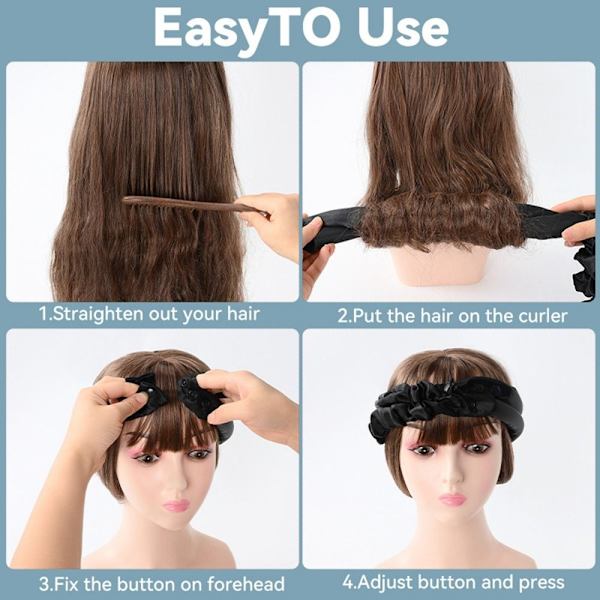 EasyTO Use

1.Straighten out your hair

2.Put the hair on the curler

3.Fix the button on forehead

4.Adjust button and press