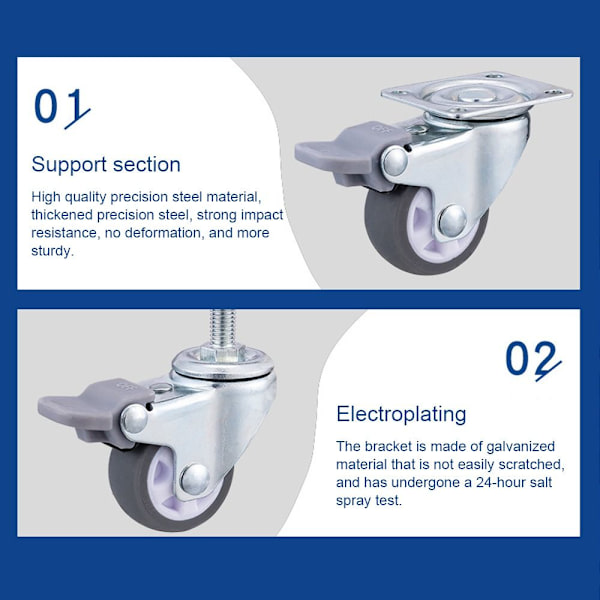 01

Support section

High quality precision steel material, thickened precision steel, strong impact resistance, no deformation, and more sturdy.

02

Electroplating

The bracket is made of galvanized material that is not easily scratched, and has undergone a 24-hour salt spray test.