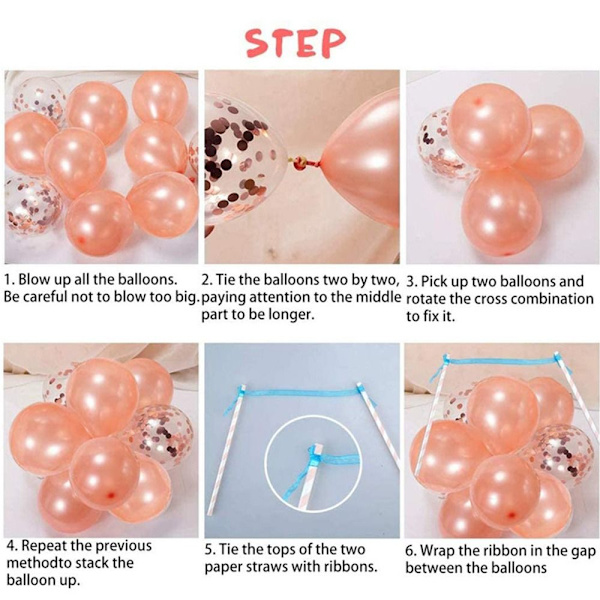 STEP

1. Blow up all the balloons. Be careful not to blow too big.

2. Tie the balloons two by two, paying attention to the middle part to be longer.

3. Pick up two balloons and rotate the cross combination to fix it.

4. Repeat the previous methodto stack the balloon up.

5. Tie the tops of the two paper straws with ribbons.

6. Wrap the ribbon in the gap between the balloons