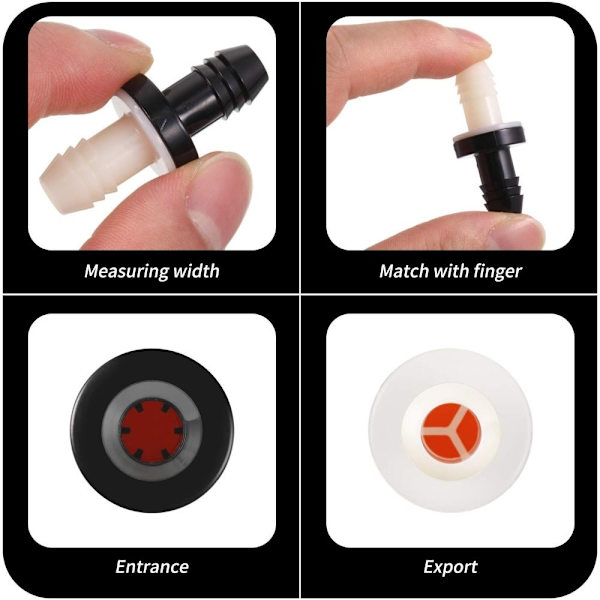 Measuring width

Match with finger

Entrance

Export