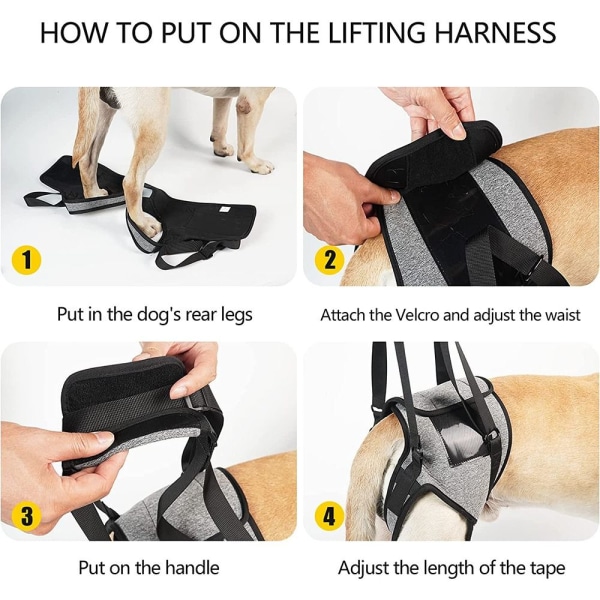 HOW TO PUT ON THE LIFTING HARNESS

1

Put in the dog's rear legs

2

Attach the Velcro and adjust the waist

3

Put on the handle

4

Adjust the length of the tape