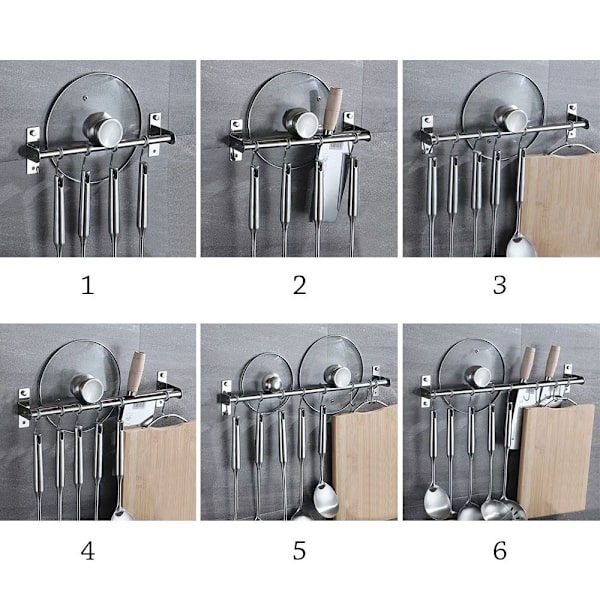 1

2

3

4

5

6